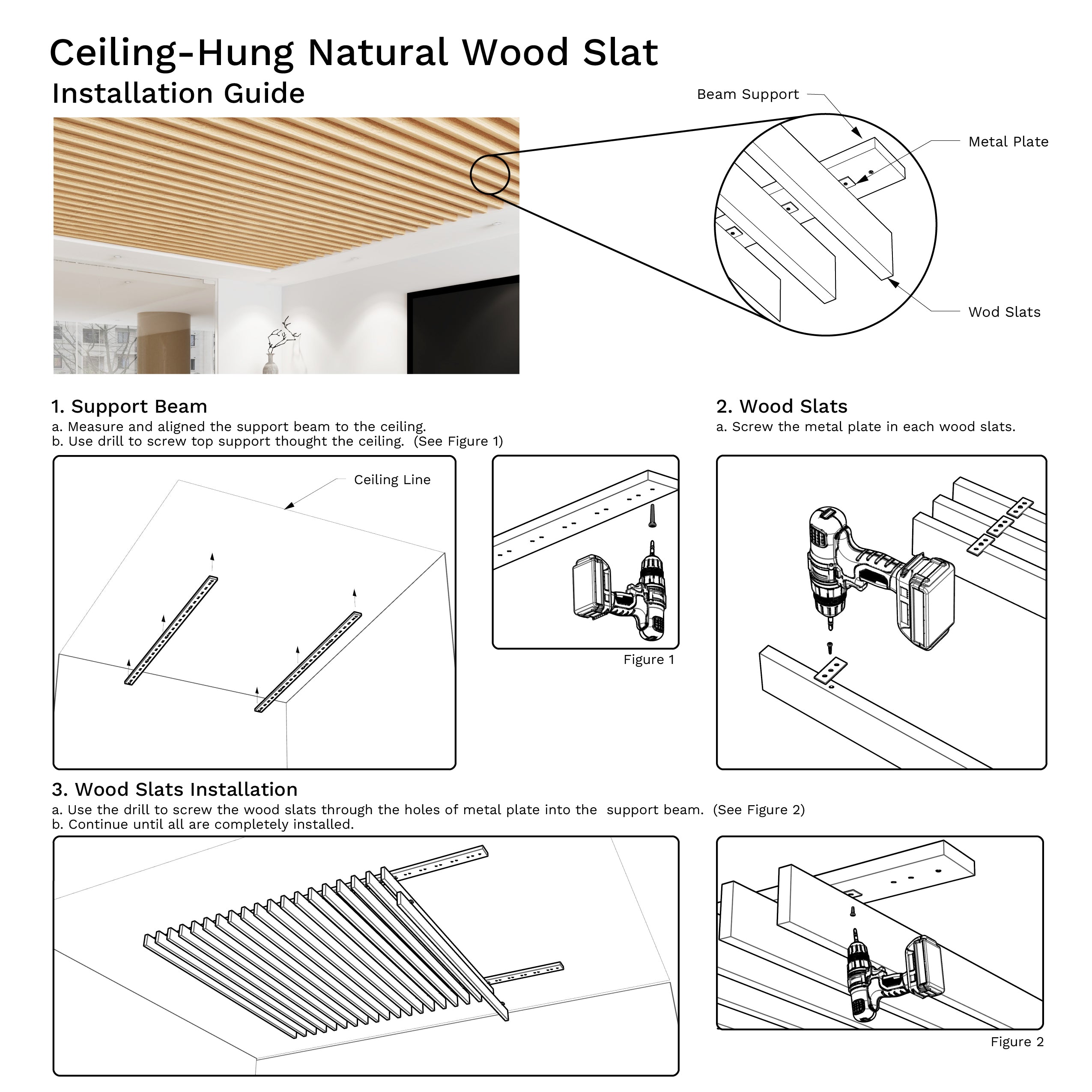 Ceiling-Hung Natural Wood Slat
Installation Guide

Beam Support
Metal Plate
Wod Slats

1. Support Beam
a. Measure and aligned the support beam to the ceiling.
b. Use drill to screw top support thought the ceiling. (See Figure 1)

Ceiling Line

Figure 1

2. Wood Slats
a. Screw the metal plate in each wood slats.

3. Wood Slats Installation
a. Use the drill to screw the wood slats through the holes of metal plate into the support beam. (See Figure 2)
b. Continue until all are completely installed.

Figure 2